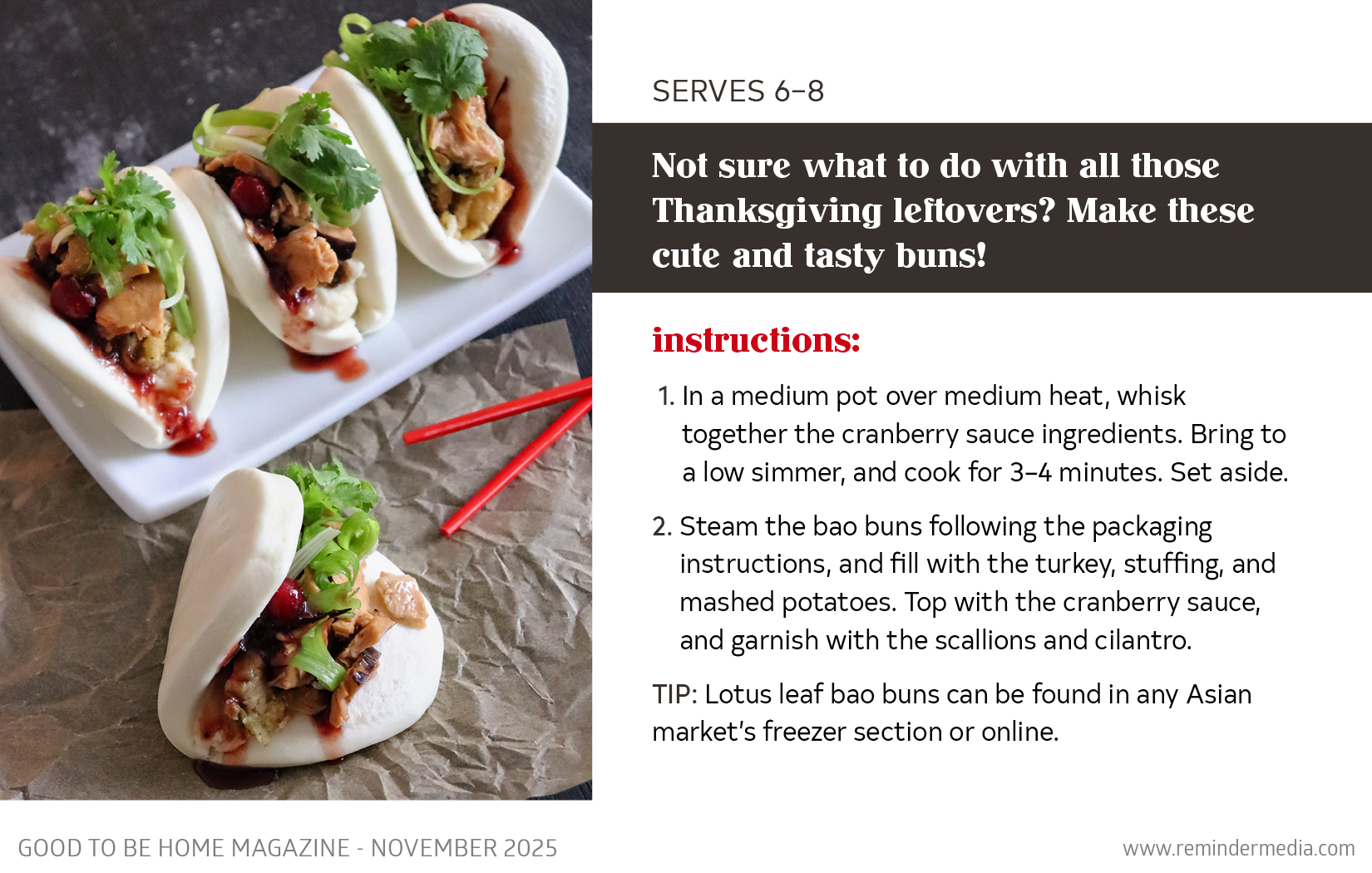 SERVES 6–8

Not sure what to do with all those Thanksgiving leftovers? Make these cute and tasty buns!

instructions:

1. In a medium pot over medium heat, whisk together the cranberry sauce ingredients. Bring to a low simmer, and cook for 3–4 minutes. Set aside.

2. Steam the bao buns following the packaging instructions, and fill with the turkey, stuffing, and mashed potatoes. Top with the cranberry sauce, and garnish with the scallions and cilantro.

TIP: Lotus leaf bao buns can be found in any Asian market's freezer section or online.

GOOD TO BE HOME MAGAZINE - NOVEMBER 2025

www.remindermedia.com